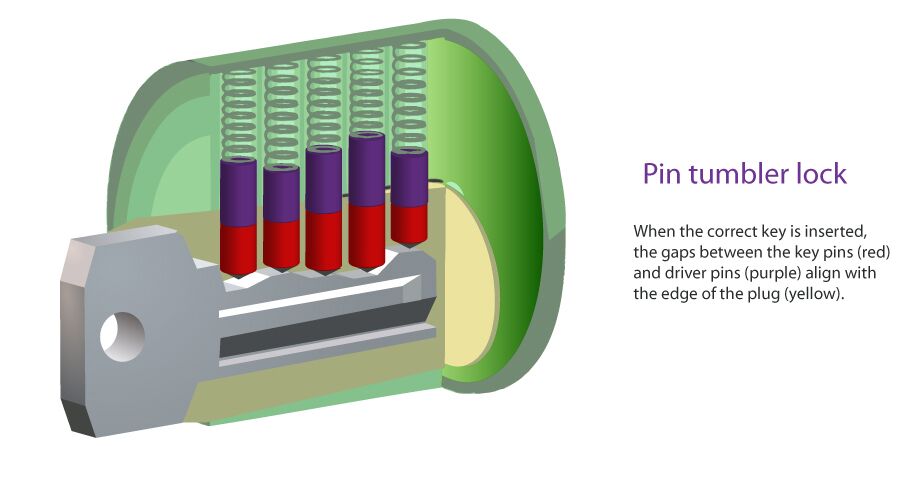 Pin tumbler lock

When the correct key is inserted, the gaps between the key pins (red) and driver pins (purple) align with the edge of the plug (yellow).